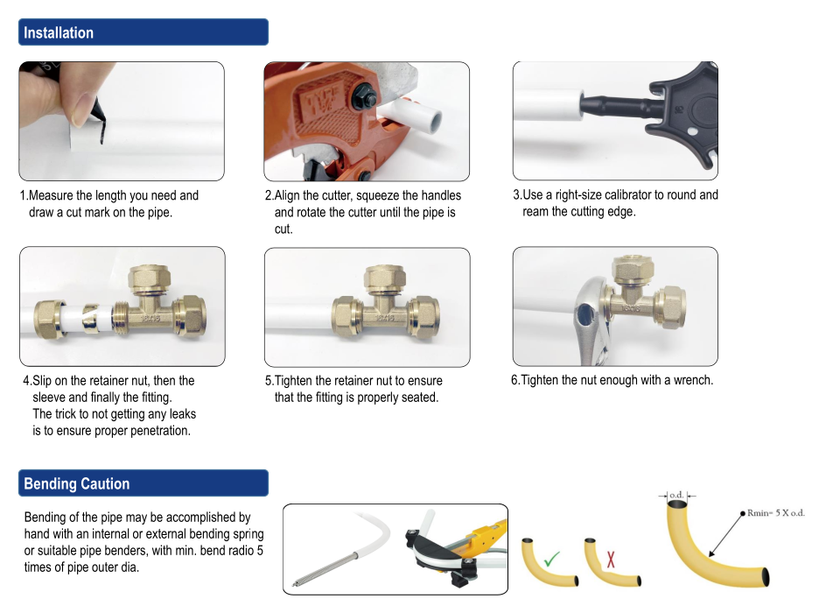 Installation

1.Measure the length you need and draw a cut mark on the pipe.

2.Align the cutter, squeeze the handles and rotate the cutter until the pipe is cut.

3.Use a right-size calibrator to round and ream the cutting edge.

4.Slip on the retainer nut, then the sleeve and finally the fitting. The trick to not getting any leaks is to ensure proper penetration.

5.Tighten the retainer nut to ensure that the fitting is properly seated.

6.Tighten the nut enough with a wrench.

Bending Caution

Bending of the pipe may be accomplished by hand with an internal or external bending spring or suitable pipe benders, with min. bend radio 5 times of pipe outer dia.

o.d.

Rmin= 5 X o.d.